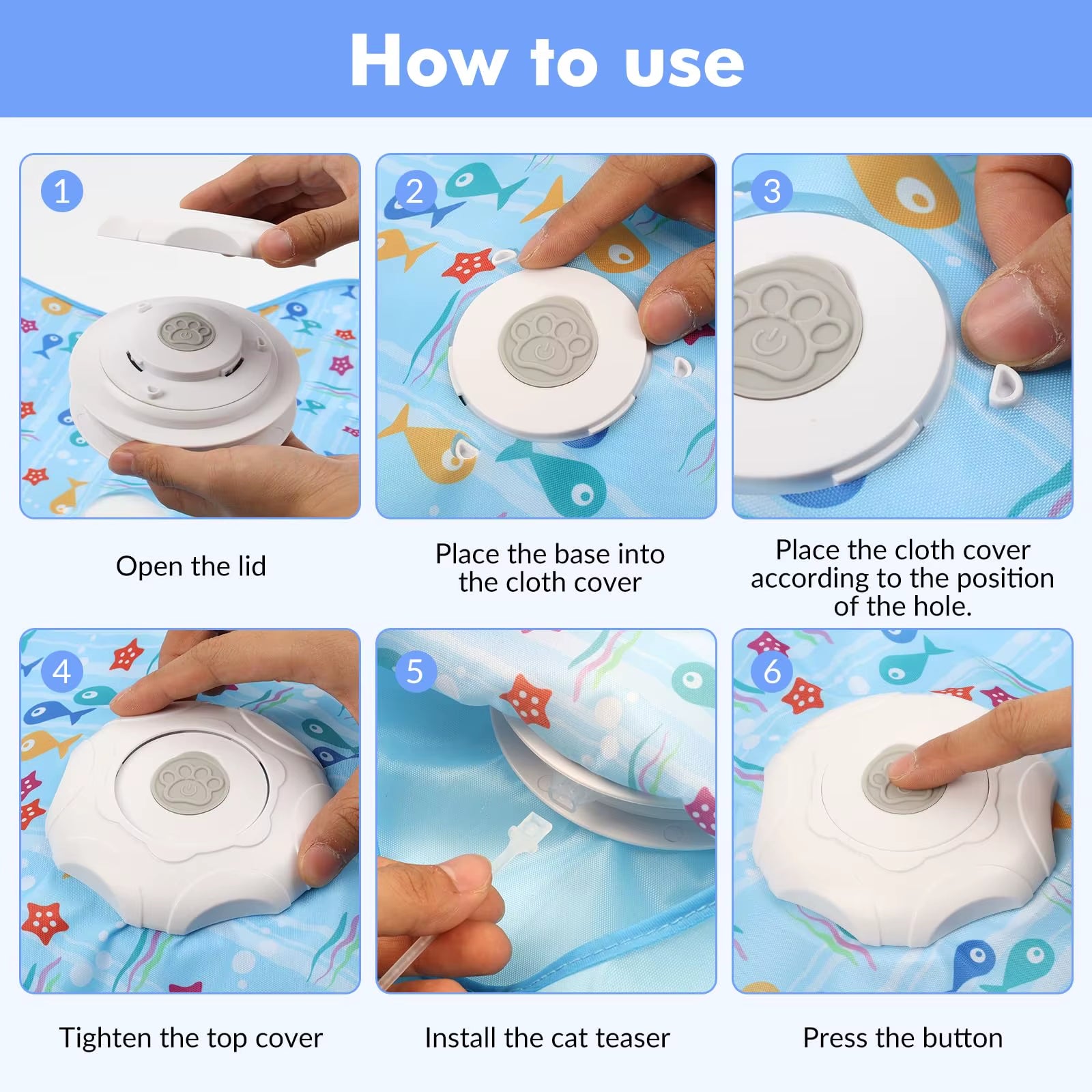 How to use

1

Open the lid

2

Place the base into the cloth cover

3

Place the cloth cover according to the position of the hole.

4

Tighten the top cover

5

Install the cat teaser

6

Press the button